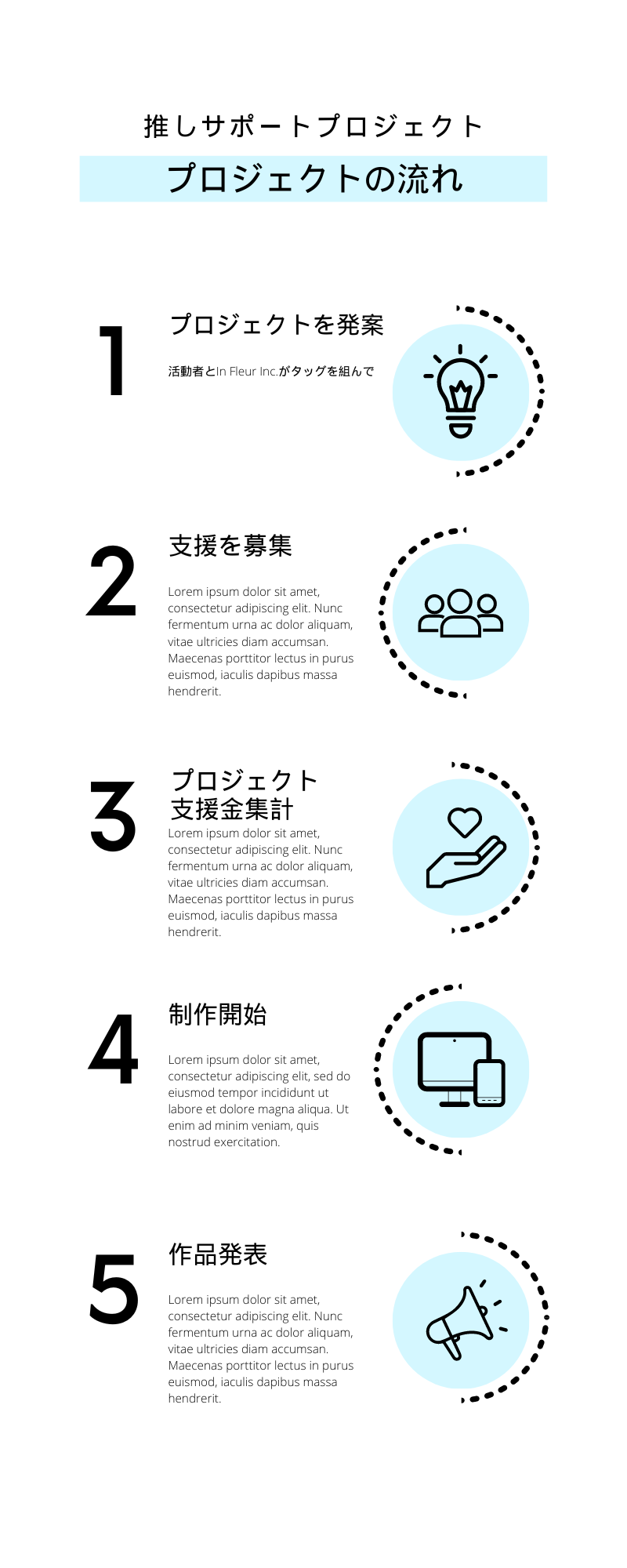 推しサポートプロジェクト

プロジェクトの流れ

1

プロジェクトを発案

活動者とIn Fleur Inc.がタッグを組んで

2

支援を募集

Lorem ipsum dolor sit amet, consectetur adipiscing elit. Nunc fermentum urna ac dolor aliquam, vitae ultricies diam accumsan. Maecenas porttitor lectus in purus euismod, iaculis dapibus massa hendrerit.

3

プロジェクト
支援金集計

Lorem ipsum dolor sit amet, consectetur adipiscing elit. Nunc fermentum urna ac dolor aliquam, vitae ultricies diam accumsan. Maecenas porttitor lectus in purus euismod, iaculis dapibus massa hendrerit.

4

制作開始

Lorem ipsum dolor sit amet, consectetur adipiscing elit, sed do eiusmod tempor incididunt ut labore et dolore magna aliqua. Ut enim ad minim veniam, quis nostrud exercitation.

5

作品発表

Lorem ipsum dolor sit amet, consectetur adipiscing elit. Nunc fermentum urna ac dolor aliquam, vitae ultricies diam accumsan. Maecenas porttitor lectus in purus euismod, iaculis dapibus massa hendrerit.